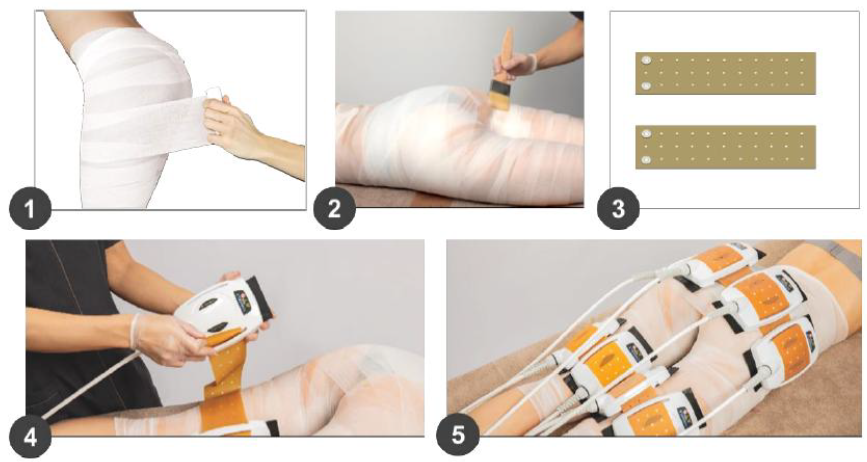 1

2

3

4

5